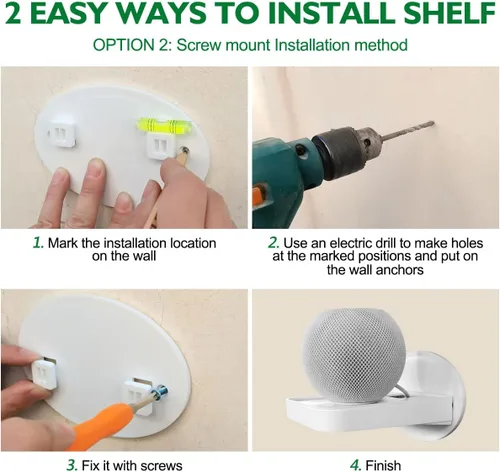 2 EASY WAYS TO INSTALL SHELF

OPTION 2: Screw mount Installation method

1. Mark the installation location on the wall

2. Use an electric drill to make holes at the marked positions and put on the wall anchors

3. Fix it with screws

4. Finish