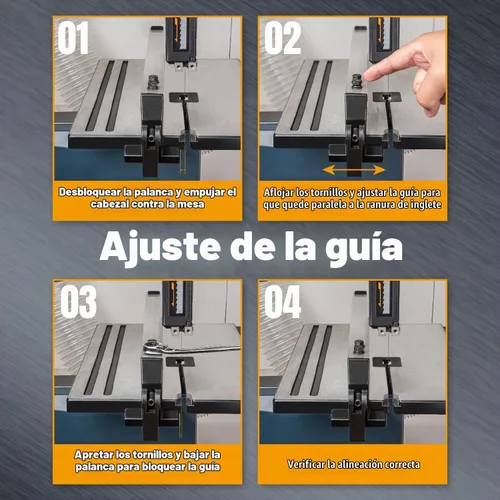 01

Desbloquear la palanca y empujar el cabezal contra la mesa

02

Aflojar los tornillos y ajustar la guía para que quede paralela a la ranura de inglete

Ajuste de la guía

03

Apretar los tornillos y bajar la palanca para bloquear la guía

04

Verificar la alineación correcta