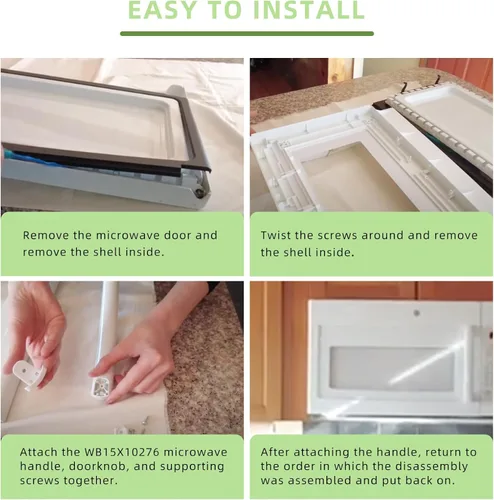 EASY TO INSTALL

Remove the microwave door and remove the shell inside.

Twist the screws around and remove the shell inside.

Attach the WB15X10276 microwave handle, doorknob, and supporting screws together.

After attaching the handle, return to the order in which the disassembly was assembled and put back on.