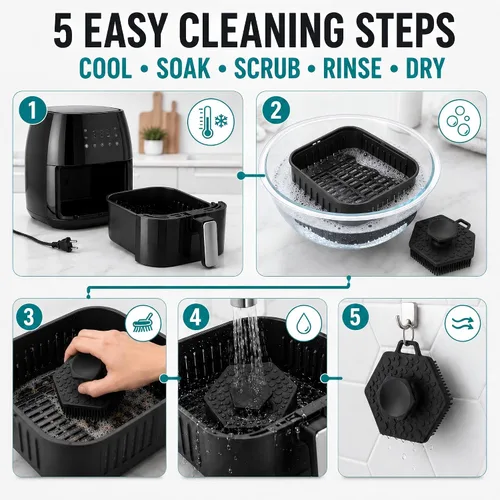 5 EASY CLEANING STEPS

COOL • SOAK • SCRUB • RINSE • DRY

1

2

3

4

5