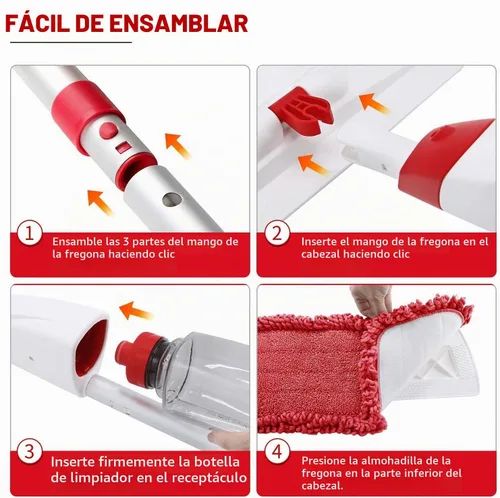 FÁCIL DE ENSAMBLAR

1 Ensamble las 3 partes del mango de la fregona haciendo clic

2 Inserte el mango de la fregona en el cabezal haciendo clic

3 Inserte firmemente la botella de limpiador en el receptáculo

4 Presione la almohadilla de la fregona en la parte inferior del cabezal.