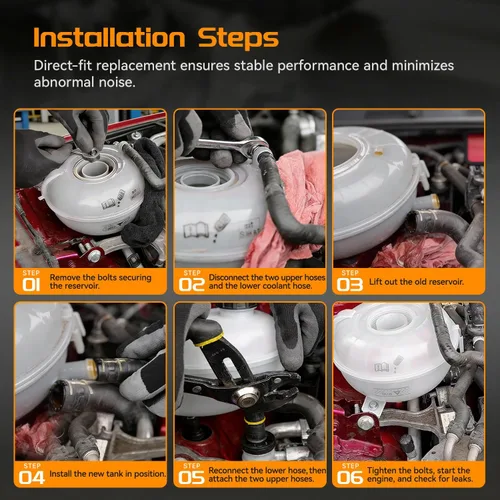 Installation Steps

Direct-fit replacement ensures stable performance and minimizes abnormal noise.

STEP 01 Remove the bolts securing the reservoir.

STEP 02 Disconnect the two upper hoses and the lower coolant hose.

STEP 03 Lift out the old reservoir.

STEP 04 Install the new tank in position.

STEP 05 Reconnect the lower hose, then attach the two upper hoses.

STEP 06 Tighten the bolts, start the engine, and check for leaks.