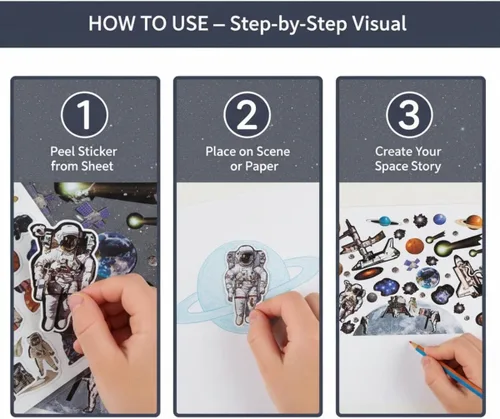 HOW TO USE – Step-by-Step Visual

1
Peel Sticker from Sheet

2
Place on Scene or Paper

3
Create Your Space Story