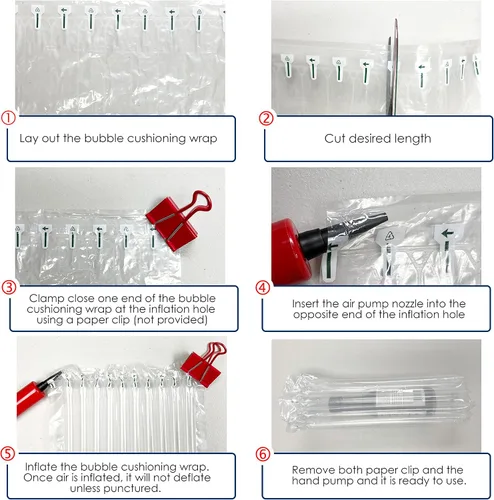 ①
Lay out the bubble cushioning wrap

②
Cut desired length

③
Clamp close one end of the bubble cushioning wrap at the inflation hole using a paper clip (not provided)

④
Insert the air pump nozzle into the opposite end of the inflation hole

⑤
Inflate the bubble cushioning wrap. Once air is inflated, it will not deflate unless punctured.

⑥
Remove both paper clip and the hand pump and it is ready to use.