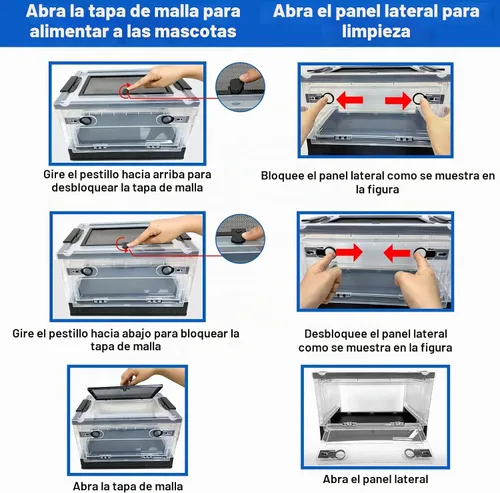 Abra la tapa de malla para alimentar a las mascotas

Gire el pestillo hacia arriba para desbloquear la tapa de malla

Gire el pestillo hacia abajo para bloquear la tapa de malla

Abra la tapa de malla

Abra el panel lateral para limpieza

Bloquee el panel lateral como se muestra en la figura

Desbloquee el panel lateral como se muestra en la figura

Abra el panel lateral