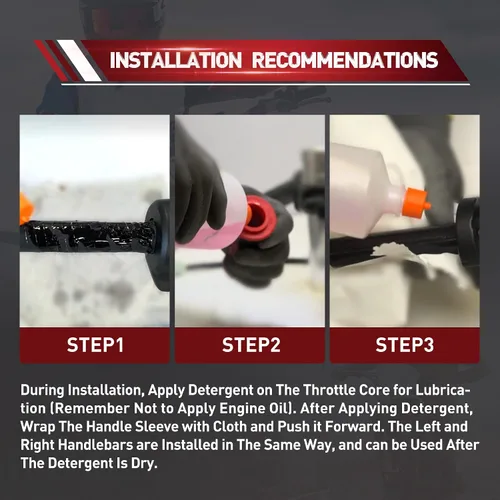 INSTALLATION RECOMMENDATIONS

STEP1

STEP2

STEP3

During Installation, Apply Detergent on The Throttle Core for Lubrication (Remember Not to Apply Engine Oil). After Applying Detergent, Wrap The Handle Sleeve with Cloth and Push it Forward. The Left and Right Handlebars are Installed in The Same Way, and can be Used After The Detergent Is Dry.