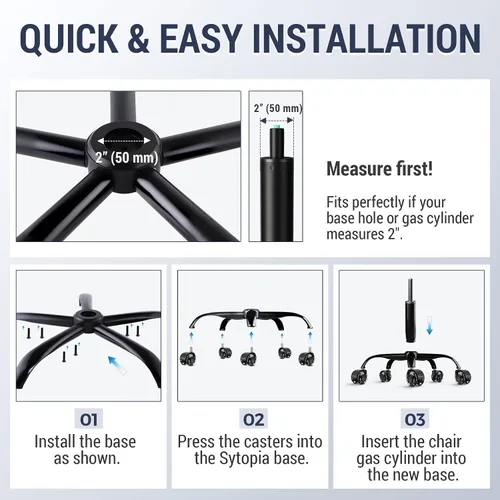 QUICK & EASY INSTALLATION

2" (50 mm)

2" (50 mm)

Measure first!

Fits perfectly if your base hole or gas cylinder measures 2".

01
Install the base as shown.

02
Press the casters into the Sytopia base.

03
Insert the chair gas cylinder into the new base.