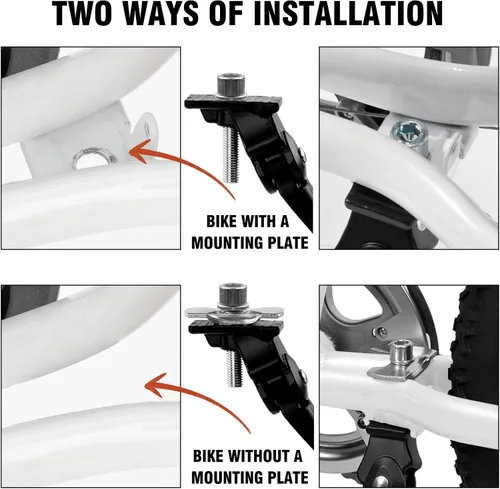 TWO WAYS OF INSTALLATION

BIKE WITH A MOUNTING PLATE

BIKE WITHOUT A MOUNTING PLATE