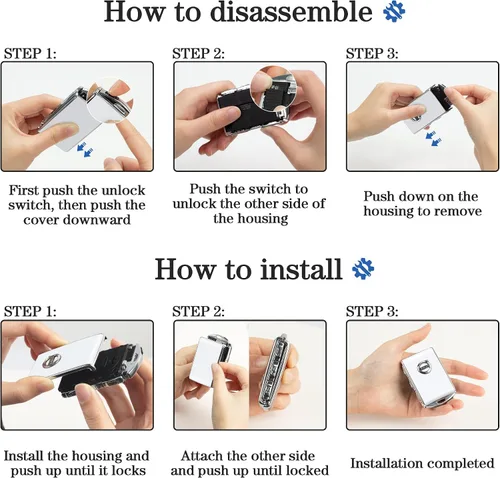 How to disassemble

STEP 1:

First push the unlock switch, then push the cover downward

STEP 2:

Push the switch to unlock the other side of the housing

STEP 3:

Push down on the housing to remove

How to install

STEP 1:

Install the housing and push up until it locks

STEP 2:

Attach the other side and push up until locked

STEP 3:

Installation completed