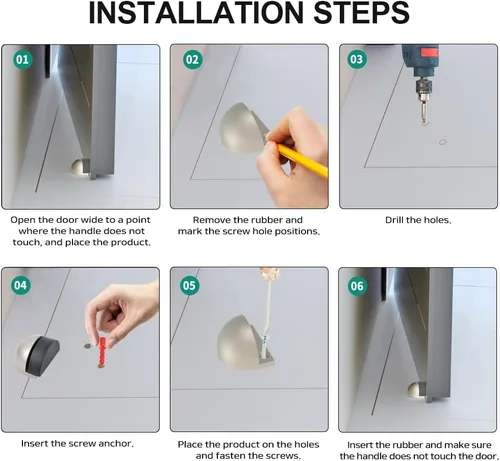 INSTALLATION STEPS

01

Open the door wide to a point where the handle does not touch, and place the product.

02

Remove the rubber and mark the screw hole positions.

03

Drill the holes.

04

Insert the screw anchor.

05

Place the product on the holes and fasten the screws.

06

Insert the rubber and make sure the handle does not touch the door.