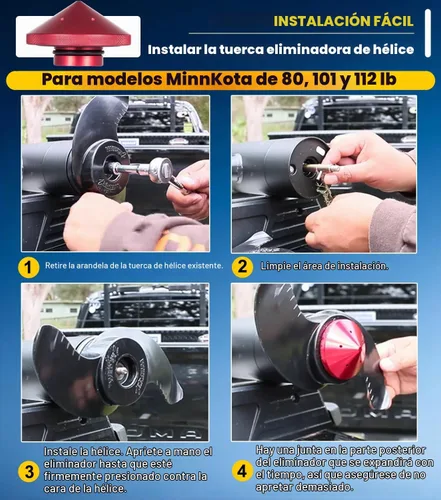 INSTALACIÓN FÁCIL

Instalar la tuerca eliminadora de hélice

Para modelos MinnKota de 80, 101 y 112 lb

1 Retire la arandela de la tuerca de hélice existente.

2 Limpie el área de instalación.

3 Instale la hélice. Apriete a mano el eliminador hasta que esté firmemente presionado contra la cara de la hélice.

4 Hay una junta en la parte posterior del eliminador que se expandirá con el tiempo, así que asegúrese de no apretar demasiado.