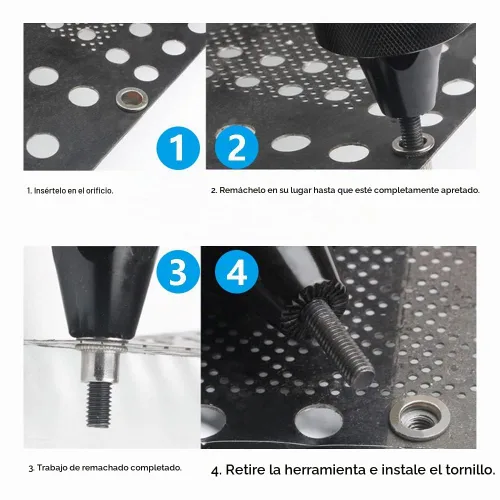 1

2

1. Insértelo en el orificio.

2. Remáchelo en su lugar hasta que esté completamente apretado.

3

4

3. Trabajo de remachado completado.

4. Retire la herramienta e instale el tornillo.