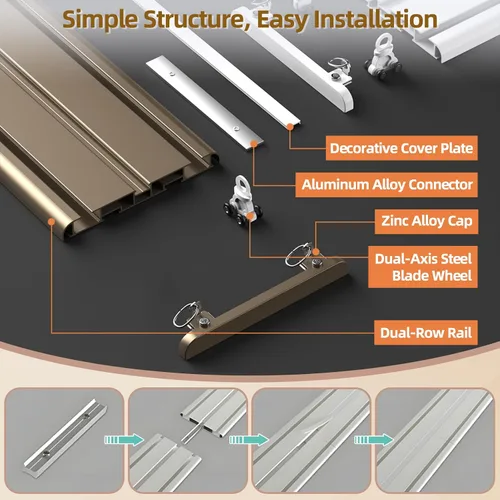 Simple Structure, Easy Installation

Decorative Cover Plate

Aluminum Alloy Connector

Zinc Alloy Cap

Dual-Axis Steel Blade Wheel

Dual-Row Rail