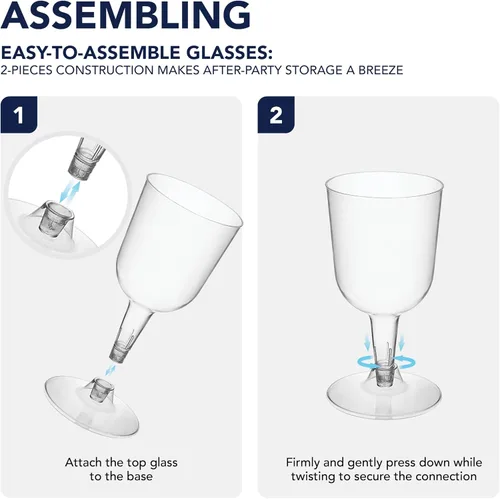 ASSEMBLING

EASY-TO-ASSEMBLE GLASSES:
2-PIECES CONSTRUCTION MAKES AFTER-PARTY STORAGE A BREEZE

1

Attach the top glass to the base

2

Firmly and gently press down while twisting to secure the connection