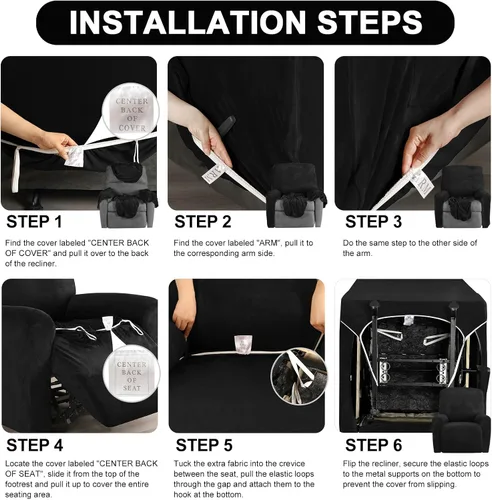 INSTALLATION STEPS

CENTER BACK OF COVER

STEP 1

Find the cover labeled "CENTER BACK OF COVER" and pull it over to the back of the recliner.

ARM

STEP 2

Find the cover labeled "ARM", pull it to the corresponding arm side.

ARM

STEP 3

Do the same step to the other side of the arm.

CENTER BACK OF SEAT

STEP 4

Locate the cover labeled "CENTER BACK OF SEAT", slide it from the top of the footrest and pull it up to cover the entire seating area.

STEP 5

Tuck the extra fabric into the crevice between the seat, pull the elastic loops through the gap and attach them to the hook at the bottom.

STEP 6

Flip the recliner, secure the elastic loops to the metal supports on the bottom to prevent the cover from slipping.