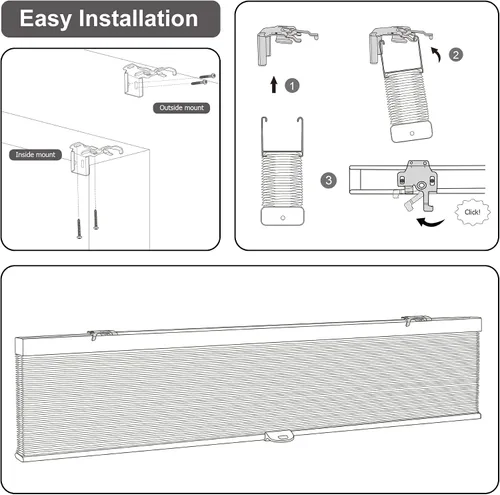 Easy Installation

Outside mount

Inside mount

1

2

3

Click!