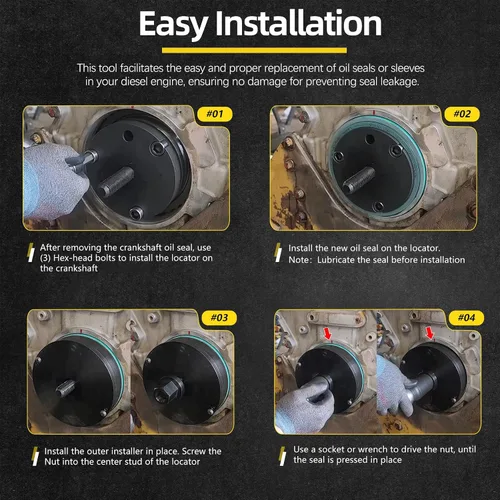 Easy Installation

This tool facilitates the easy and proper replacement of oil seals or sleeves in your diesel engine, ensuring no damage for preventing seal leakage.

#01

After removing the crankshaft oil seal, use (3) Hex-head bolts to install the locator on the crankshaft

#02

Install the new oil seal on the locator.
Note: Lubricate the seal before installation

#03

Install the outer installer in place. Screw the Nut into the center stud of the locator

#04

Use a socket or wrench to drive the nut, until the seal is pressed in place