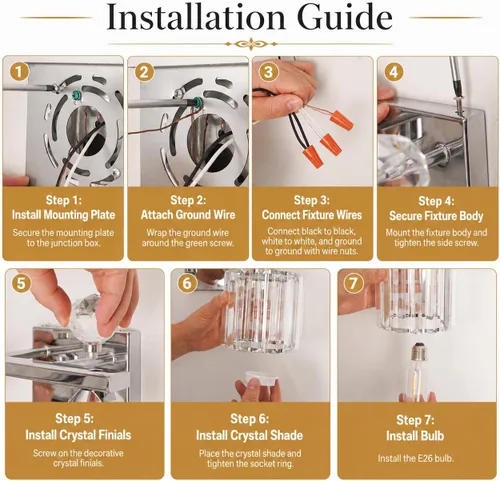 Installation Guide

1

Step 1:
Install Mounting Plate

Secure the mounting plate to the junction box.

2

Step 2:
Attach Ground Wire

Wrap the ground wire around the green screw.

3

Step 3:
Connect Fixture Wires

Connect black to black, white to white, and ground to ground with wire nuts.

4

Step 4:
Secure Fixture Body

Mount the fixture body and tighten the side screw.

5

Step 5:
Install Crystal Finials

Screw on the decorative crystal finials.

6

Step 6:
Install Crystal Shade

Place the crystal shade and tighten the socket ring.

7

Step 7:
Install Bulb

Install the E26 bulb.