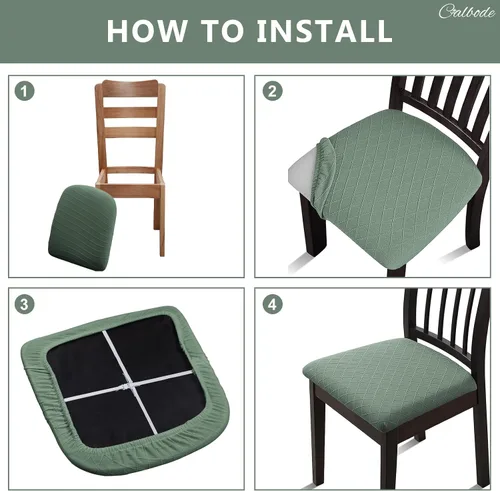 Calbode

HOW TO INSTALL

1

2

3

4