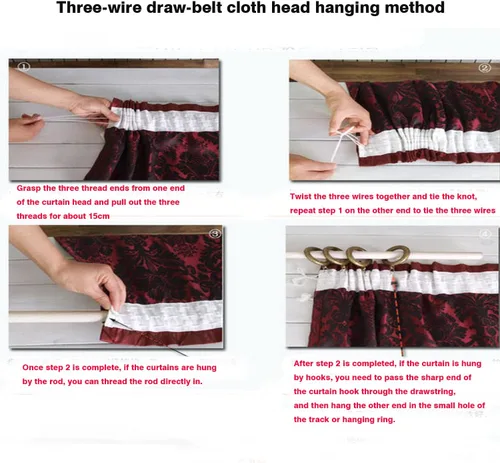 Three-wire draw-belt cloth head hanging method

①

Grasp the three thread ends from one end of the curtain head and pull out the three threads for about 15cm

②

Twist the three wires together and tie the knot, repeat step 1 on the other end to tie the three wires

③

Once step 2 is complete, if the curtains are hung by the rod, you can thread the rod directly in.

④

After step 2 is completed, if the curtain is hung by hooks, you need to pass the sharp end of the curtain hook through the drawstring, and then hang the other end in the small hole of the track or hanging ring.