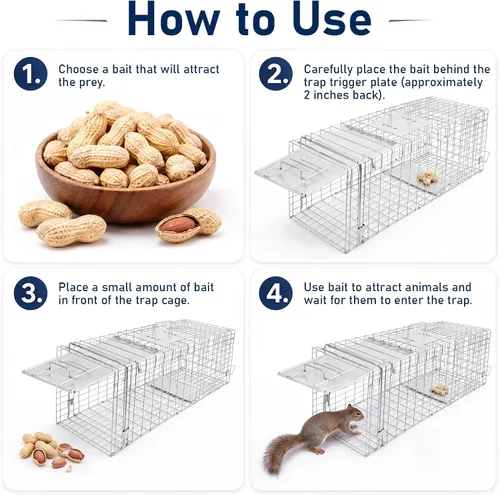 How to Use

1. Choose a bait that will attract the prey.

2. Carefully place the bait behind the trap trigger plate (approximately 2 inches back).

3. Place a small amount of bait in front of the trap cage.

4. Use bait to attract animals and wait for them to enter the trap.