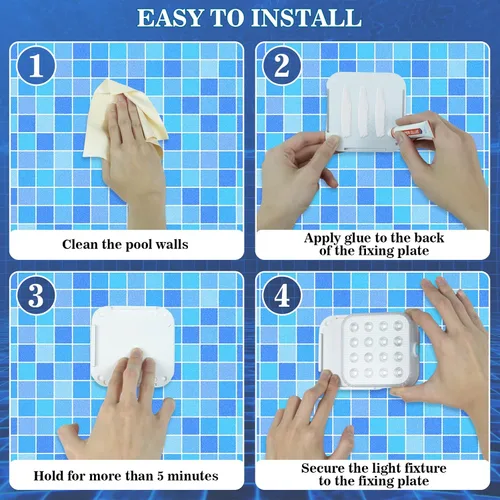 EASY TO INSTALL

1

Clean the pool walls

2

Apply glue to the back of the fixing plate

3

Hold for more than 5 minutes

4

Secure the light fixture to the fixing plate