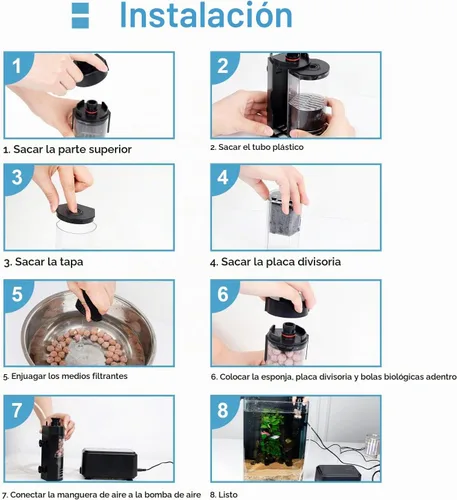 Instalación

1

1. Sacar la parte superior

2

2. Sacar el tubo plástico

3

3. Sacar la tapa

4

4. Sacar la placa divisoria

5

5. Enjuagar los medios filtrantes

6

6. Colocar la esponja, placa divisoria y bolas biológicas adentro

7

7. Conectar la manguera de aire a la bomba de aire

8

8. Listo