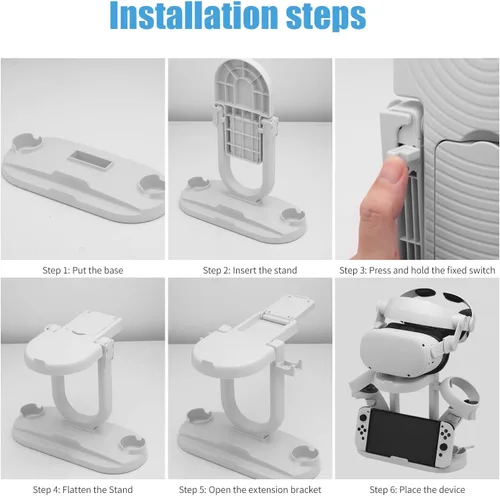 Installation steps

Step 1: Put the base

Step 2: Insert the stand

Step 3: Press and hold the fixed switch

Step 4: Flatten the Stand

Step 5: Open the extension bracket

Step 6: Place the device