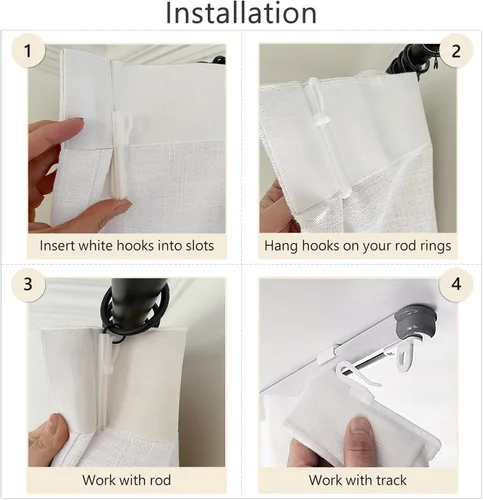 Installation

1

Insert white hooks into slots

2

Hang hooks on your rod rings

3

Work with rod

4

Work with track