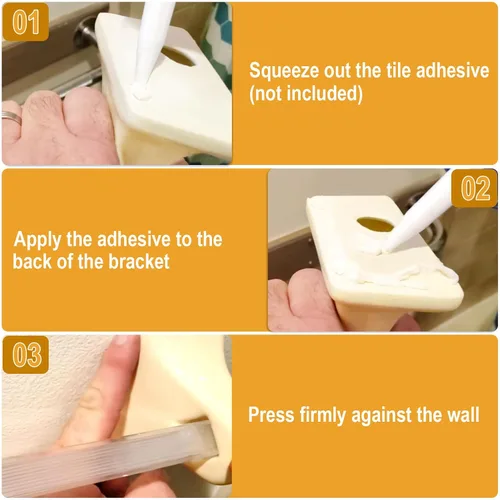 01

Squeeze out the tile adhesive (not included)

Apply the adhesive to the back of the bracket

02

03

Press firmly against the wall