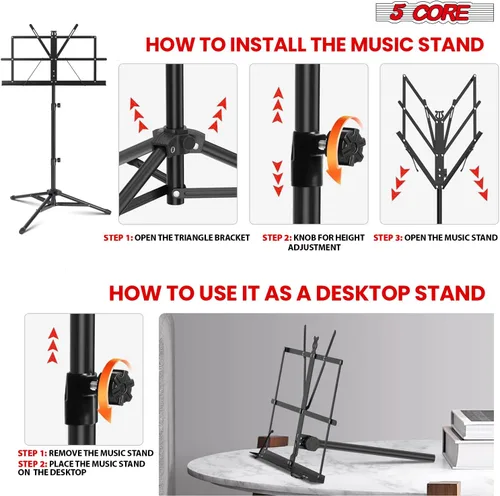 5 CORE

HOW TO INSTALL THE MUSIC STAND

STEP 1: OPEN THE TRIANGLE BRACKET

STEP 2: KNOB FOR HEIGHT ADJUSTMENT

STEP 3: OPEN THE MUSIC STAND

HOW TO USE IT AS A DESKTOP STAND

STEP 1: REMOVE THE MUSIC STAND
STEP 2: PLACE THE MUSIC STAND ON THE DESKTOP