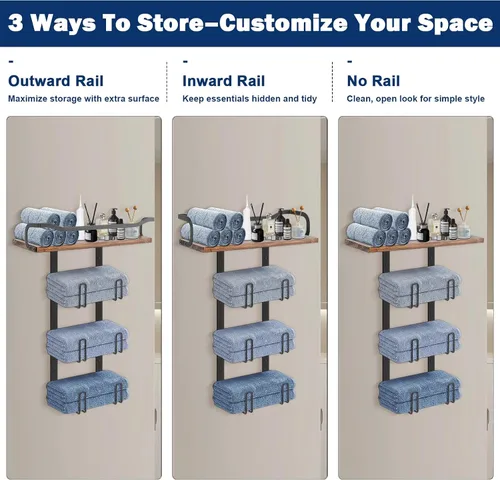 3 Ways To Store–Customize Your Space

-
Outward Rail
Maximize storage with extra surface

-
Inward Rail
Keep essentials hidden and tidy

-
No Rail
Clean, open look for simple style