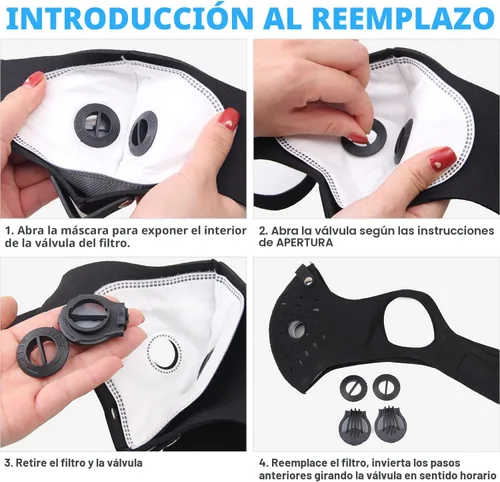 INTRODUCCIÓN AL REEMPLAZO

1. Abra la máscara para exponer el interior de la válvula del filtro.

2. Abra la válvula según las instrucciones de APERTURA

3. Retire el filtro y la válvula

4. Reemplace el filtro, invierta los pasos anteriores girando la válvula en sentido horario