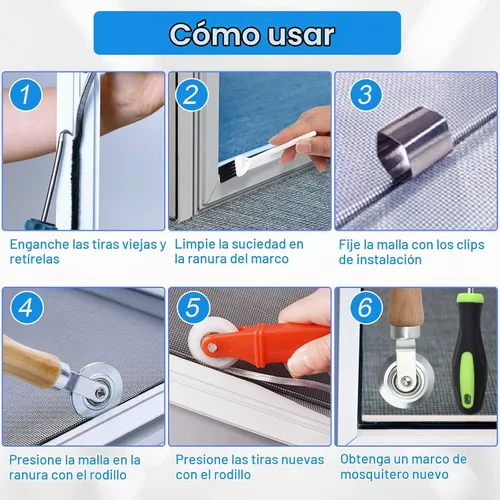 Cómo usar

1

Enganche las tiras viejas y retírelas

2

Limpie la suciedad en la ranura del marco

3

Fije la malla con los clips de instalación

4

Presione la malla en la ranura con el rodillo

5

Presione las tiras nuevas con el rodillo

6

Obtenga un marco de mosquitero nuevo