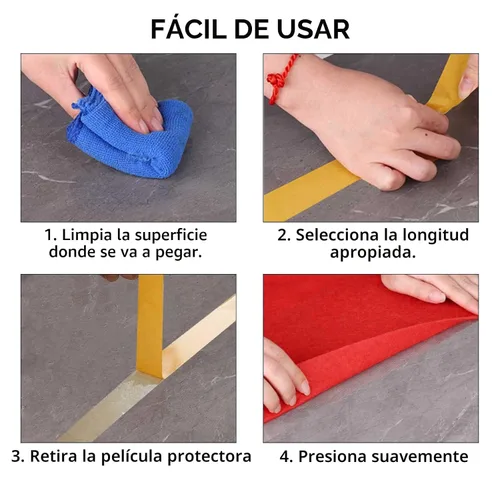 FÁCIL DE USAR

1. Limpia la superficie donde se va a pegar.

2. Selecciona la longitud apropiada.

3. Retira la película protectora

4. Presiona suavemente