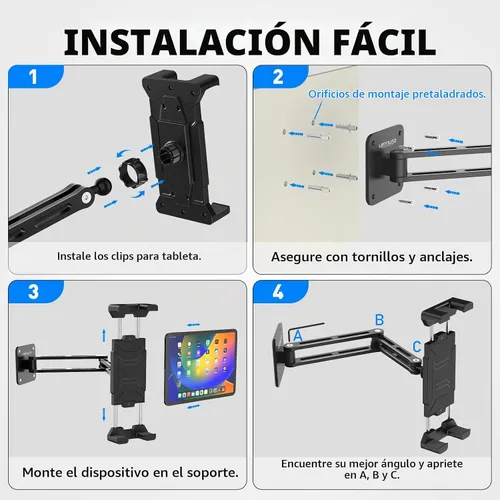 INSTALACIÓN FÁCIL

1

Instale los clips para tableta.

2

Orificios de montaje pretaladrados.

Asegure con tornillos y anclajes.

3

Monte el dispositivo en el soporte.

4

A

B

C

Encuentre su mejor ángulo y apriete en A, B y C.