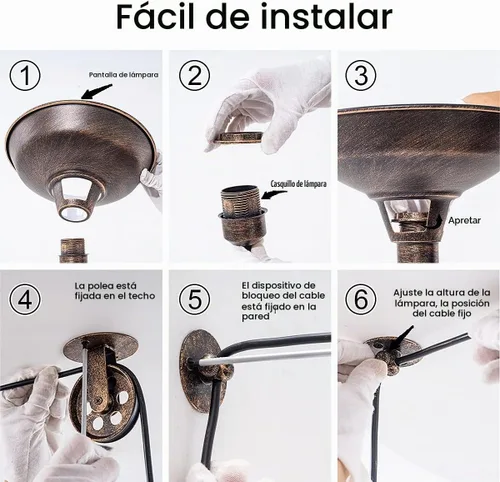 Fácil de instalar

1
Pantalla de lámpara

2
Casquillo de lámpara

3
Apretar

4
La polea está fijada en el techo

5
El dispositivo de bloqueo del cable está fijado en la pared

6
Ajuste la altura de la lámpara, la posición del cable fijo