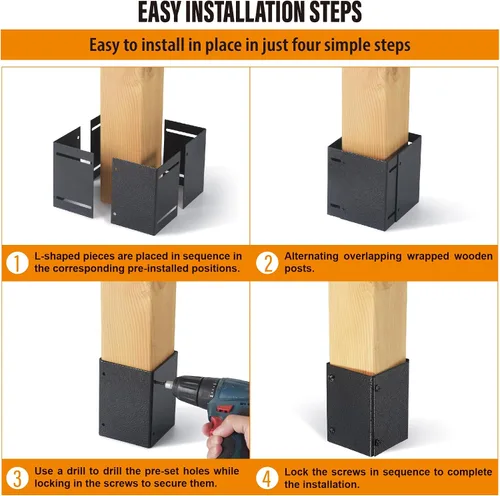 EASY INSTALLATION STEPS

Easy to install in place in just four simple steps

1 L-shaped pieces are placed in sequence in the corresponding pre-installed positions.

2 Alternating overlapping wrapped wooden posts.

3 Use a drill to drill the pre-set holes while locking in the screws to secure them.

4 Lock the screws in sequence to complete the installation.