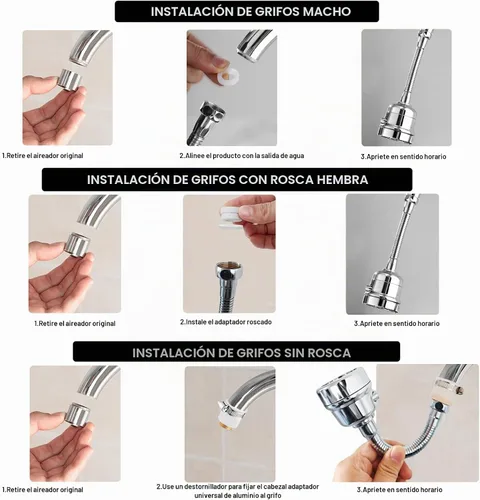 INSTALACIÓN DE GRIFOS MACHO

1.Retire el aireador original

2.Alinee el producto con la salida de agua

3.Apriete en sentido horario

INSTALACIÓN DE GRIFOS CON ROSCA HEMBRA

1.Retire el aireador original

2.Instale el adaptador roscado

3.Apriete en sentido horario

INSTALACIÓN DE GRIFOS SIN ROSCA

1.Retire el aireador original

2.Use un destornillador para fijar el cabezal adaptador universal de aluminio al grifo

3.Apriete en sentido horario