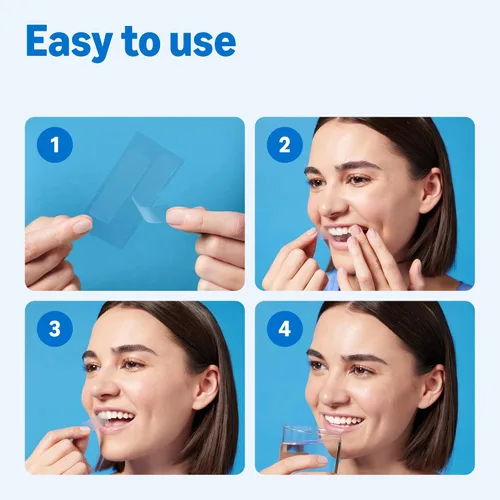 Easy to use

1

2

3

4