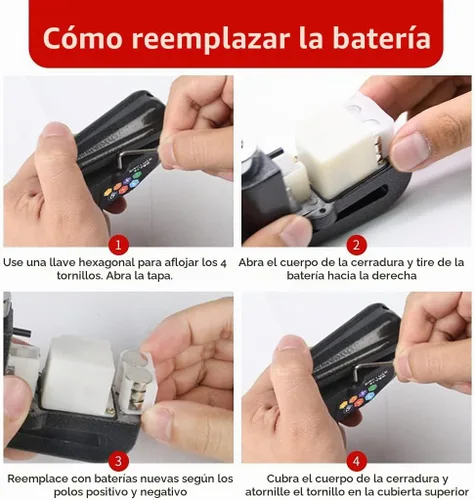 Cómo reemplazar la batería

1
Use una llave hexagonal para aflojar los 4 tornillos. Abra la tapa.

2
Abra el cuerpo de la cerradura y tire de la batería hacia la derecha

3
Reemplace con baterías nuevas según los polos positivo y negativo

4
Cubra el cuerpo de la cerradura y atornille el tornillo en la cubierta superior