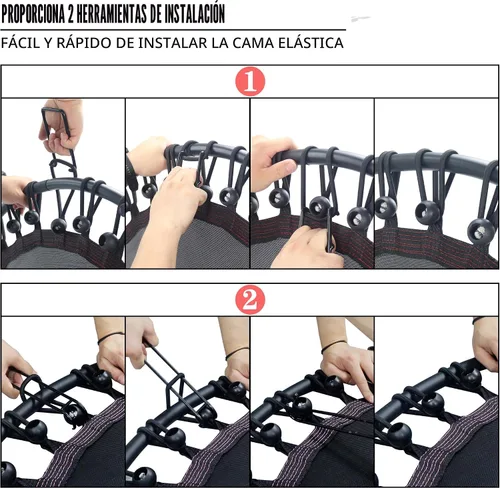 PROPORCIONA 2 HERRAMIENTAS DE INSTALACIÓN

FÁCIL Y RÁPIDO DE INSTALAR LA CAMA ELÁSTICA

1

2