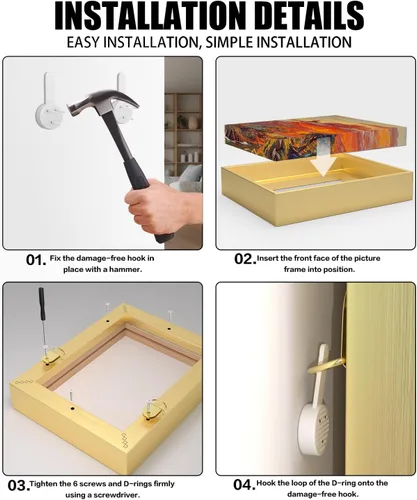 INSTALLATION DETAILS

EASY INSTALLATION, SIMPLE INSTALLATION

01. Fix the damage-free hook in place with a hammer.

02. Insert the front face of the picture frame into position.

03. Tighten the 6 screws and D-rings firmly using a screwdriver.

04. Hook the loop of the D-ring onto the damage-free hook.