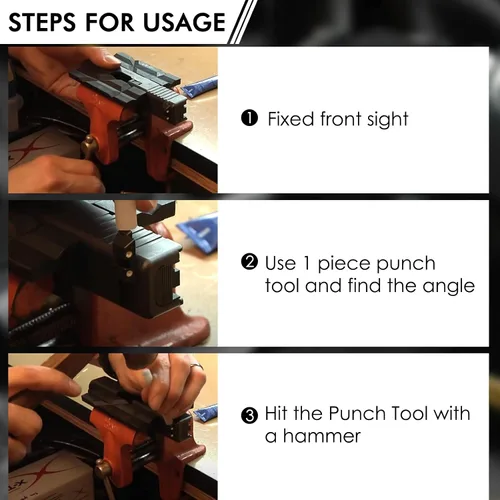 STEPS FOR USAGE

❶ Fixed front sight

❷ Use 1 piece punch tool and find the angle

❸ Hit the Punch Tool with a hammer