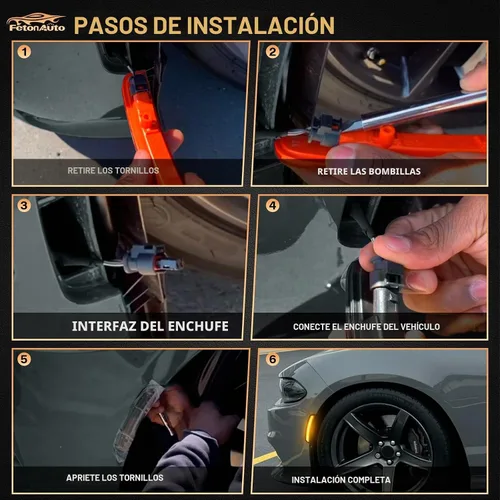 FetonAuto PASOS DE INSTALACIÓN

1
RETIRE LOS TORNILLOS

2
RETIRE LAS BOMBILLAS

3
INTERFAZ DEL ENCHUFE

4
CONECTE EL ENCHUFE DEL VEHÍCULO

5
APRIETE LOS TORNILLOS

6
INSTALACIÓN COMPLETA