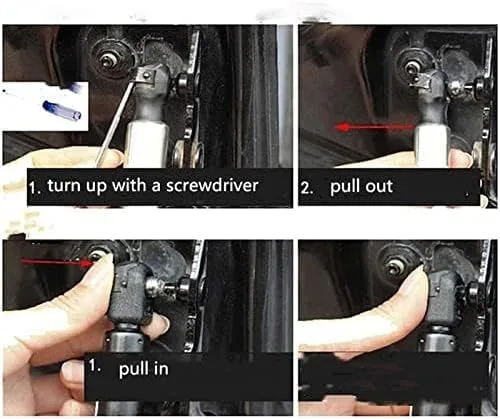 1. turn up with a screwdriver

2. pull out

1. pull in