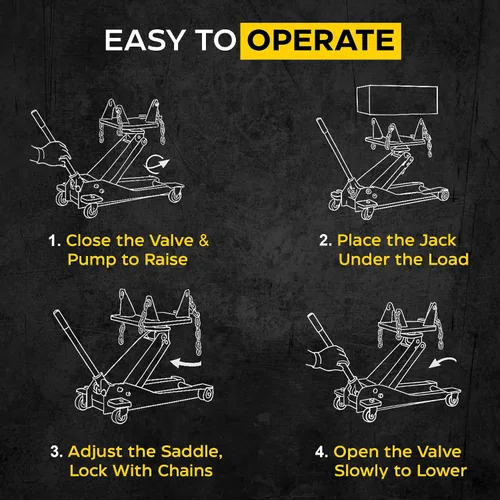 EASY TO OPERATE

1. Close the Valve & Pump to Raise

2. Place the Jack Under the Load

3. Adjust the Saddle, Lock With Chains

4. Open the Valve Slowly to Lower