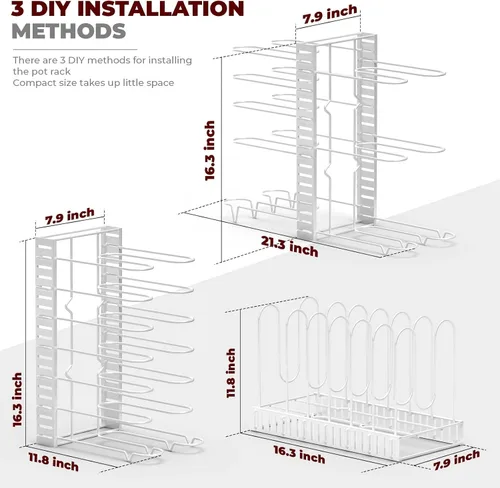 3 DIY INSTALLATION METHODS

There are 3 DIY methods for installing the pot rack
Compact size takes up little space

7.9 inch

16.3 inch

21.3 inch

7.9 inch

16.3 inch

11.8 inch

11.8 inch

16.3 inch

7.9 inch