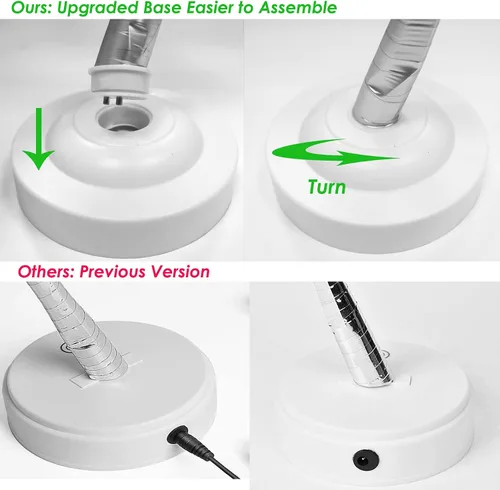 Ours: Upgraded Base Easier to Assemble

Turn

Others: Previous Version