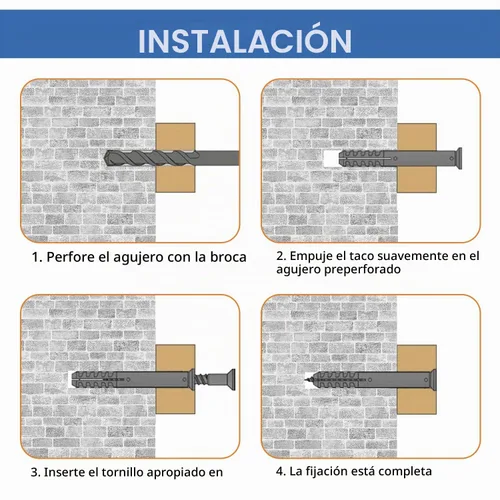 INSTALACIÓN

1. Perfore el agujero con la broca

2. Empuje el taco suavemente en el agujero preperforado

3. Inserte el tornillo apropiado en

4. La fijación está completa